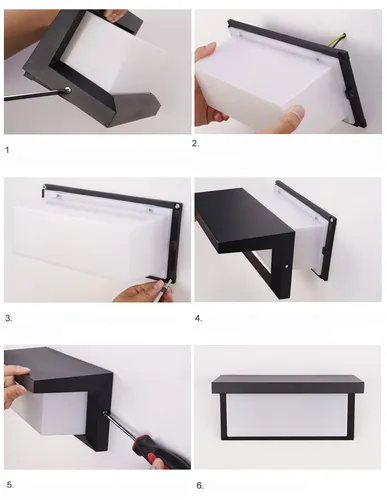 1

2.

3.

4.

5.

6.