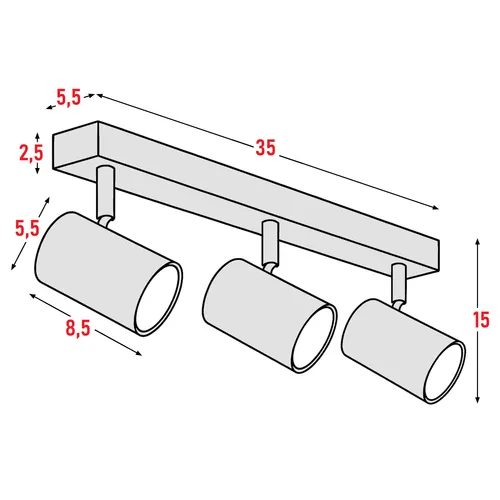 5,5
35
2,5
5,5
8,5
15