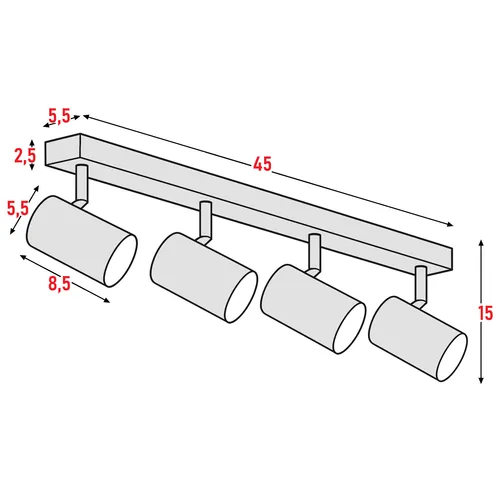 5,5
2,5
45
5,5
8,5
15