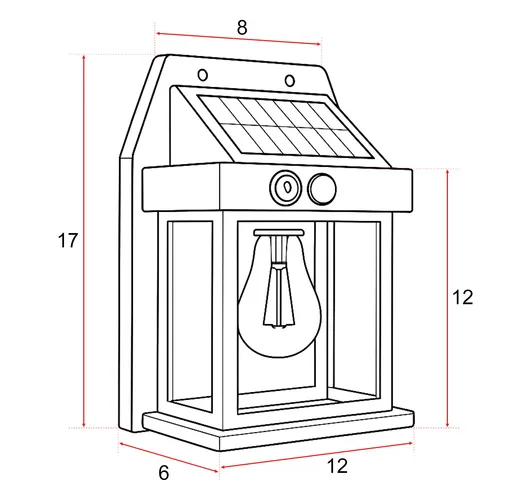 8
17
12
6
12