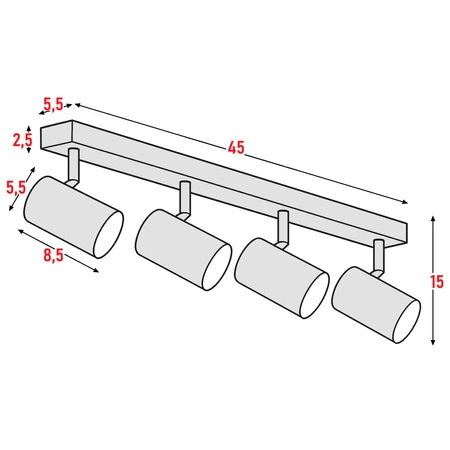 5,5
2,5
45
5,5
8,5
15