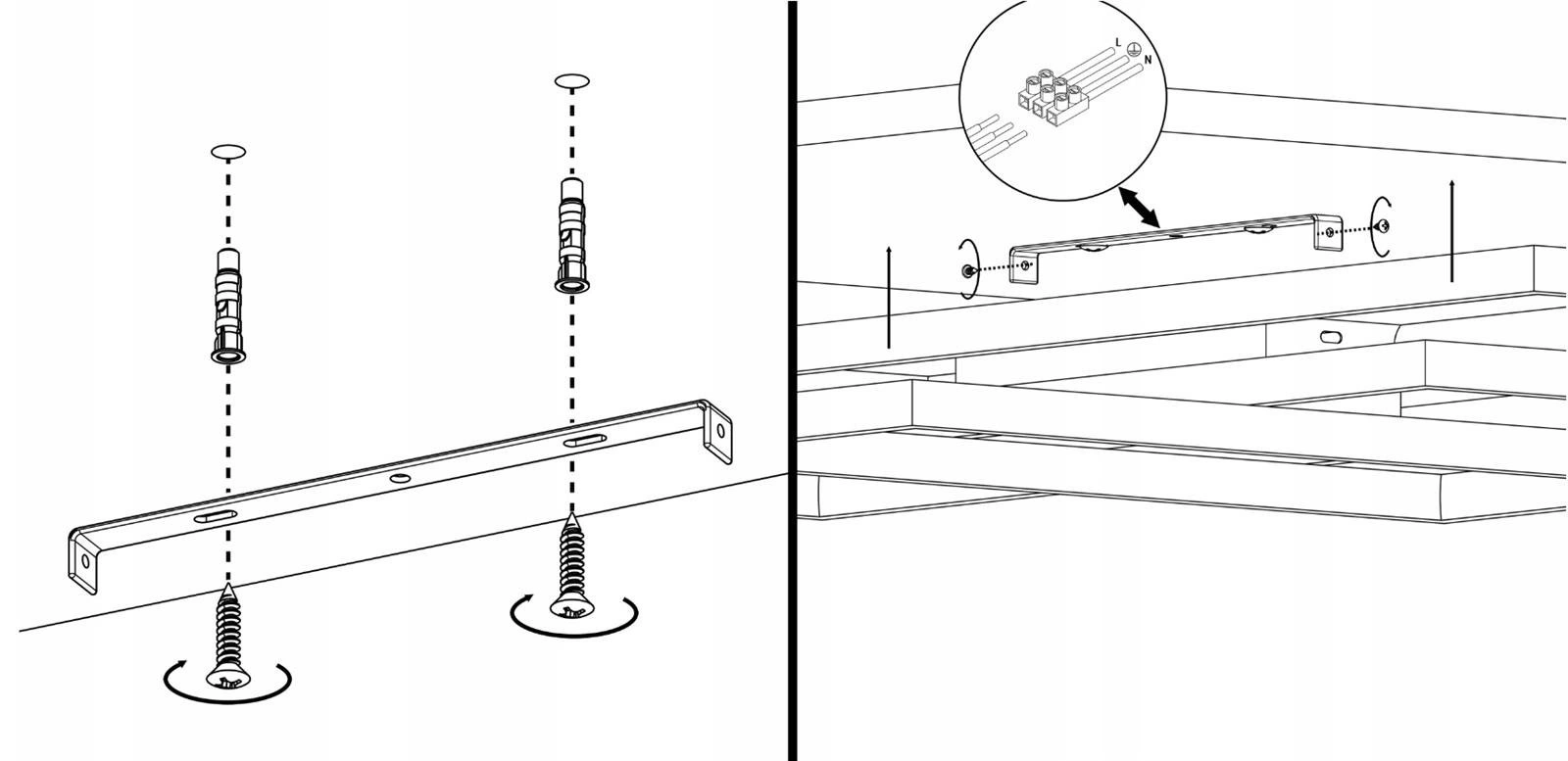 L
N