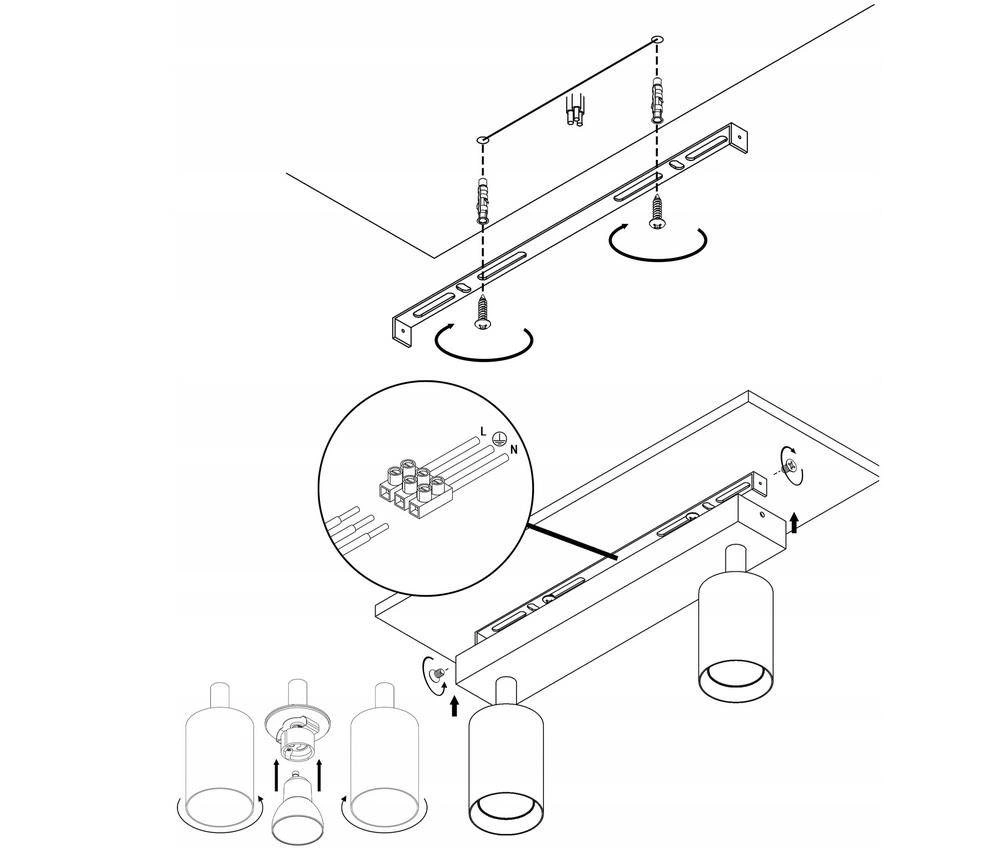 L
N