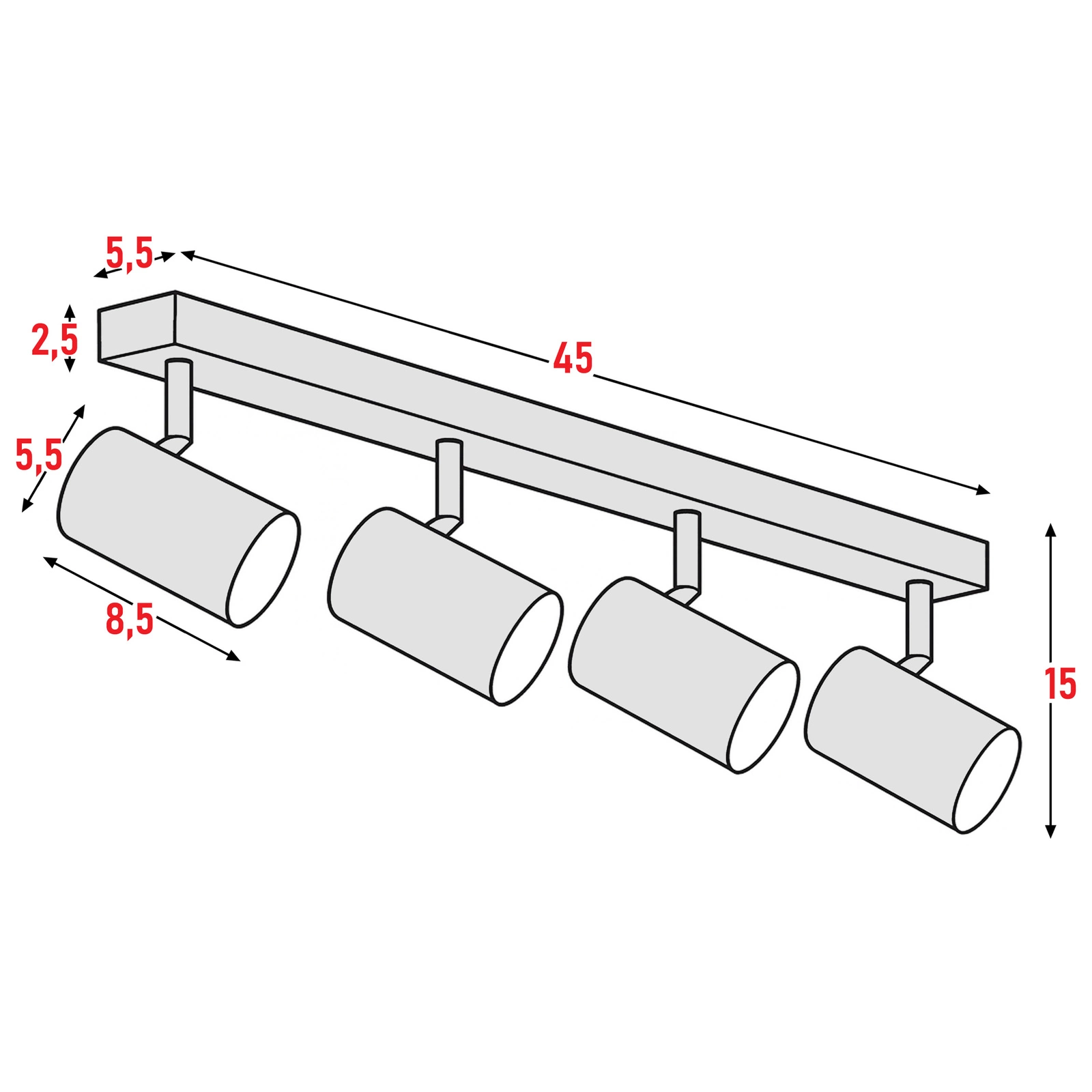 5,5
2,5
45
5,5
8,5
15