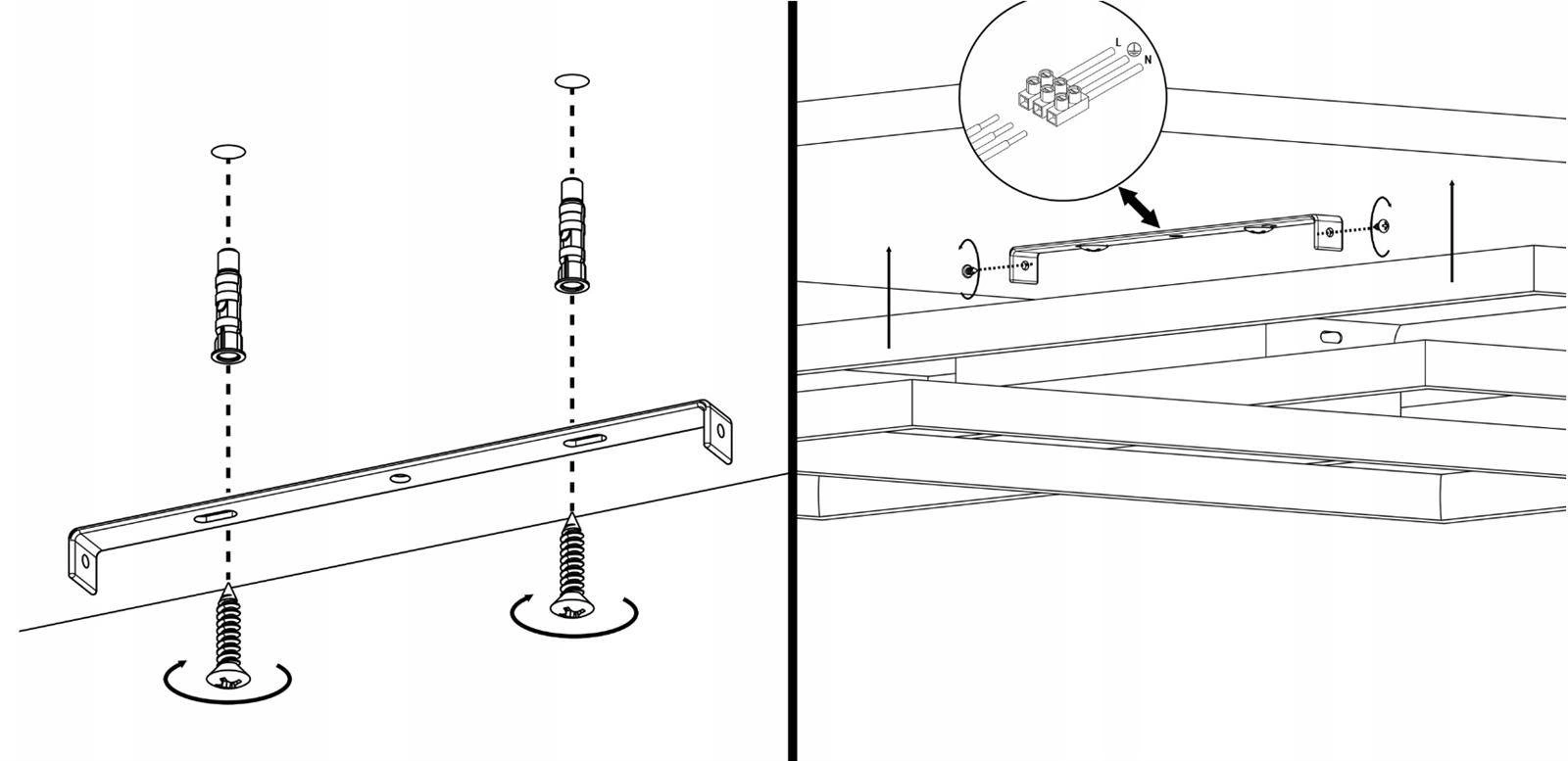 L
N