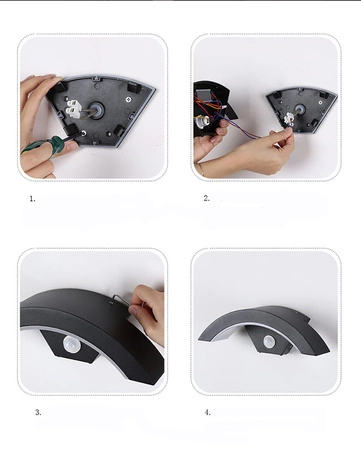 1.

2.

3.

4.