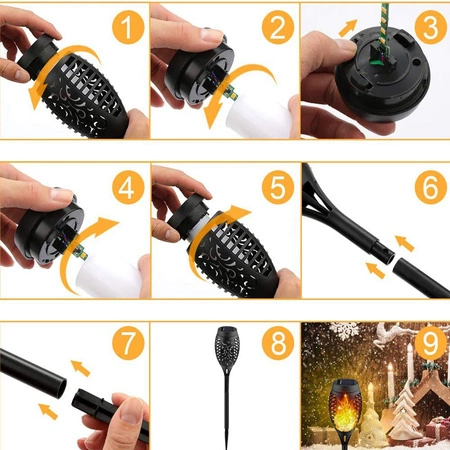 1
2
3
4
5
6
7
8
9