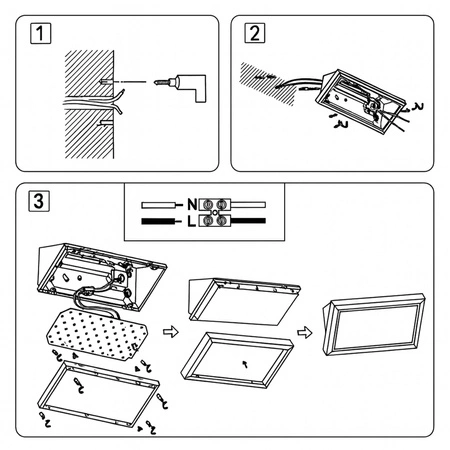 1

2

3

N

L