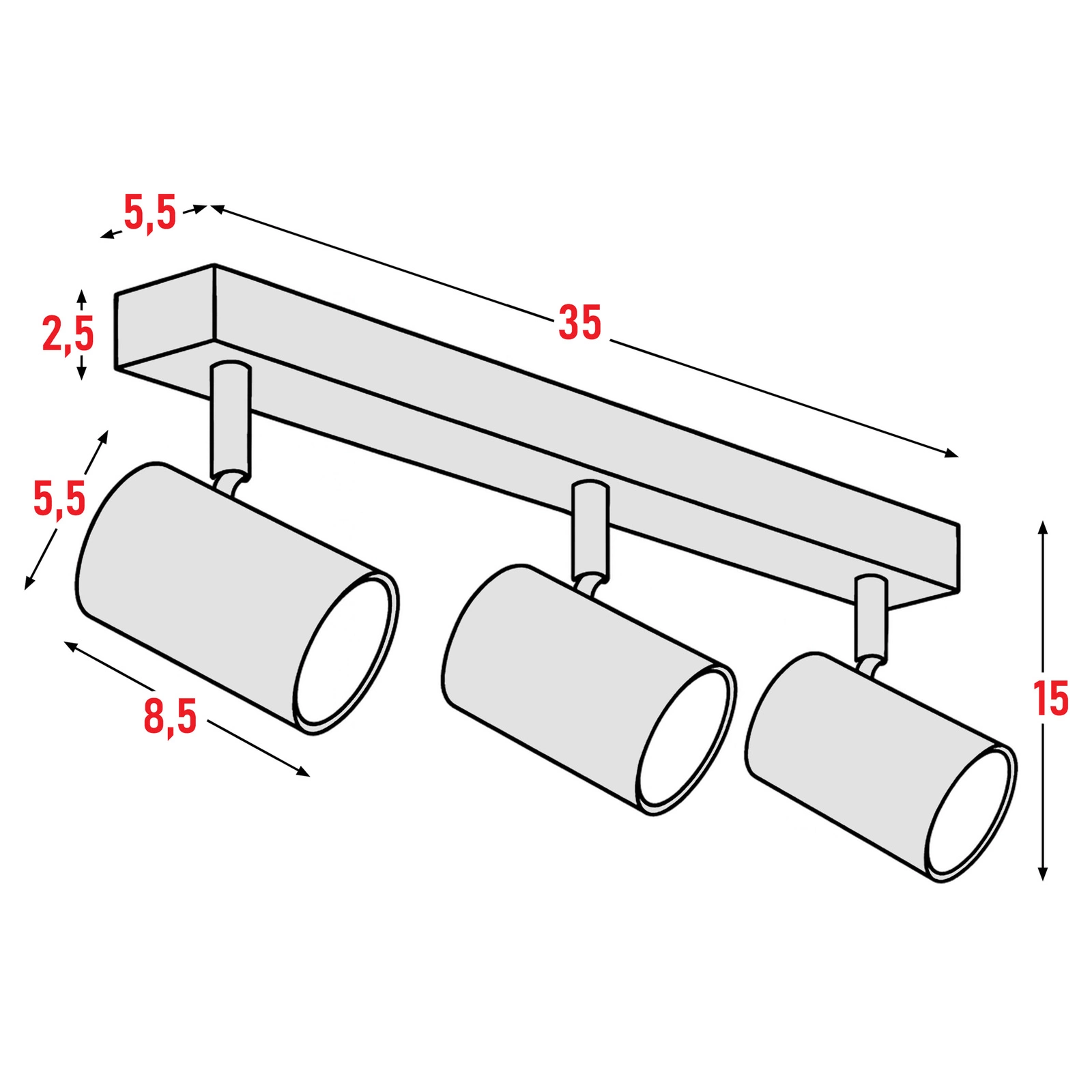 5,5

35

2,5

5,5

8,5

15